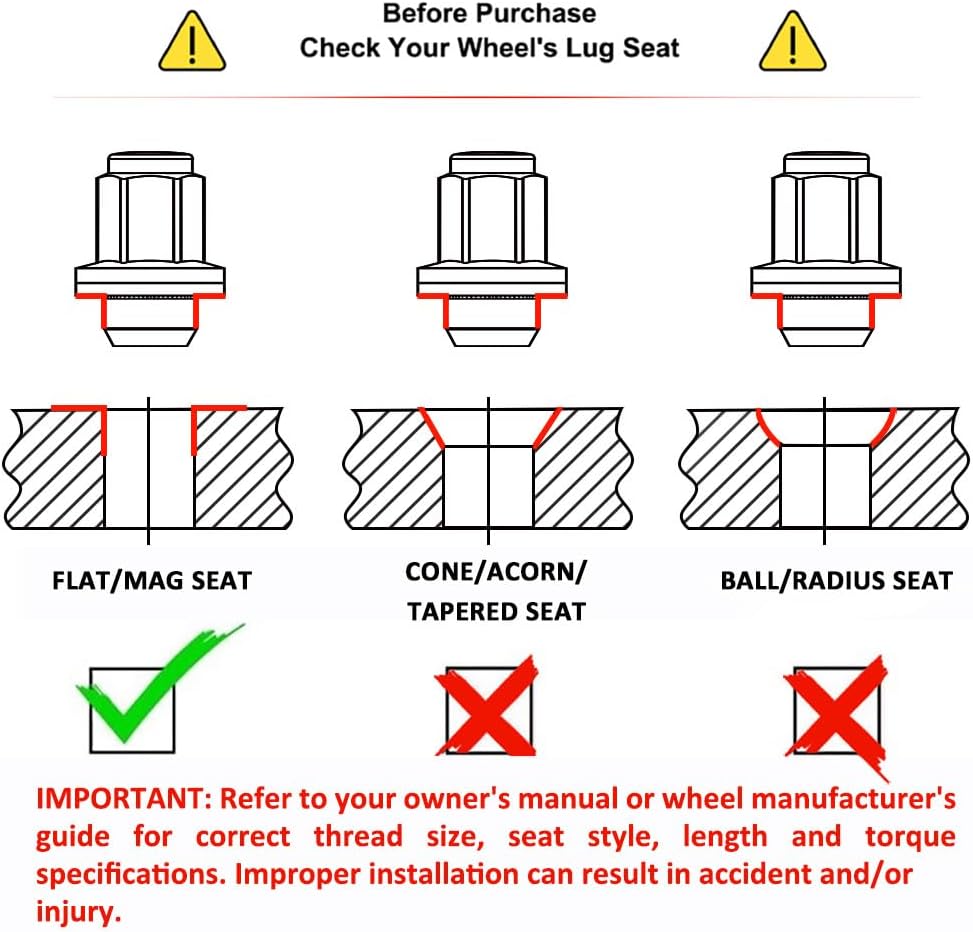 Before Purchase
Check Your Wheel's Lug Seat

FLAT/MAG SEAT

CONE/ACORN/
TAPERED SEAT

BALL/RADIUS SEAT

IMPORTANT: Refer to your owner's manual or wheel manufacturer's guide for correct thread size, seat style, length and torque specifications. Improper installation can result in accident and/or injury.