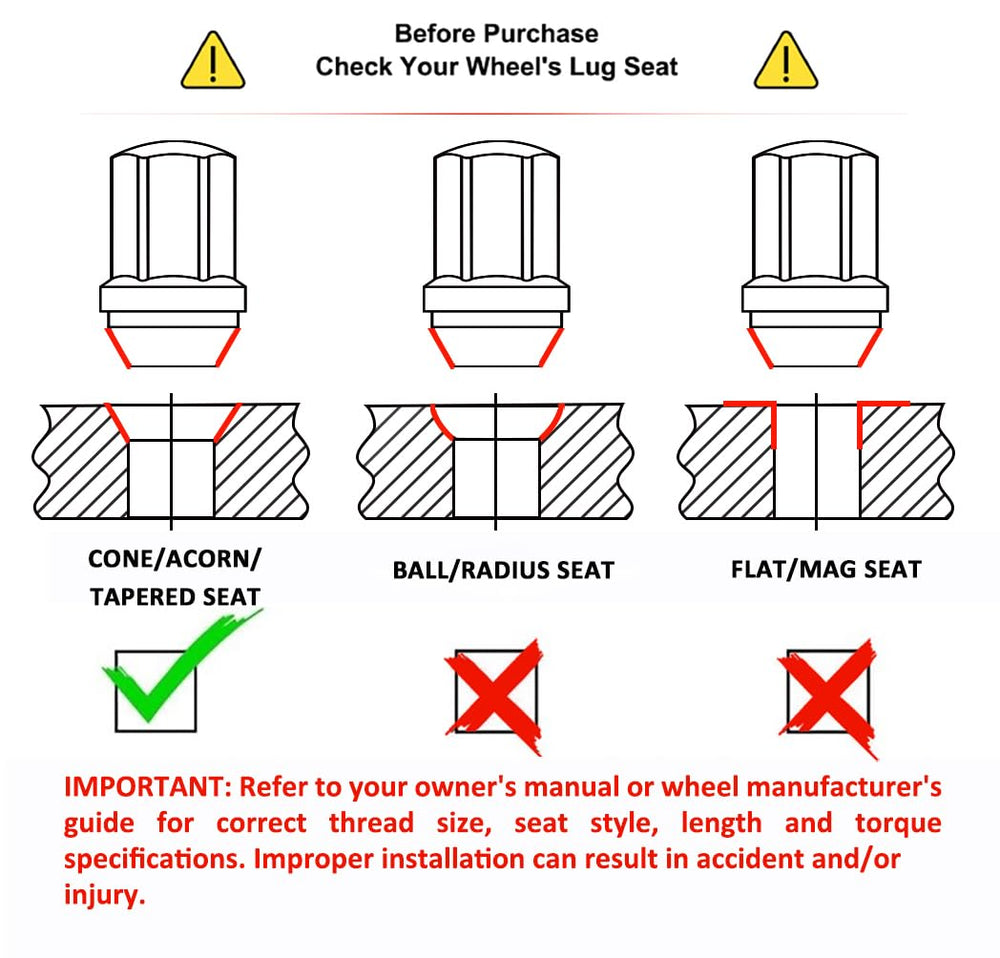 Before Purchase
Check Your Wheel's Lug Seat

CONE/ACORN/
TAPERED SEAT

BALL/RADIUS SEAT

FLAT/MAG SEAT

IMPORTANT: Refer to your owner's manual or wheel manufacturer's guide for correct thread size, seat style, length and torque specifications. Improper installation can result in accident and/or injury.